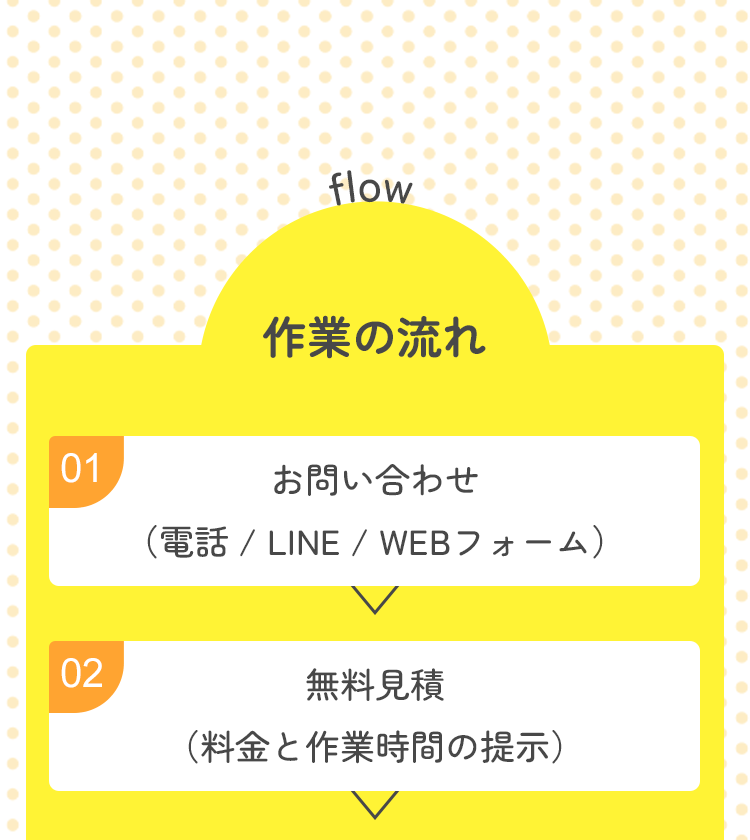 flow

作業の流れ

01
お問い合わせ
（電話 / LINE / WEBフォーム）

02
無料見積
（料金と作業時間の提示）